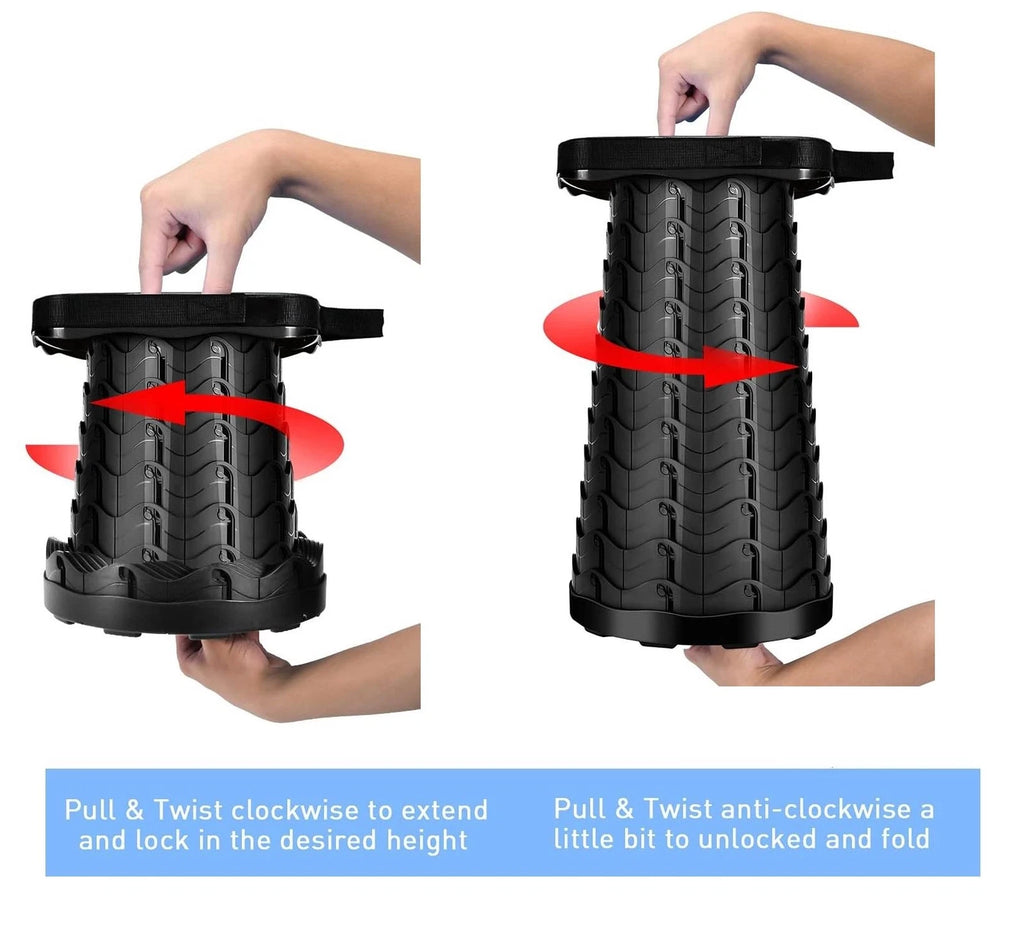 Pull & Twist clockwise to extend and lock in the desired height

Pull & Twist anti-clockwise a little bit to unlocked and fold