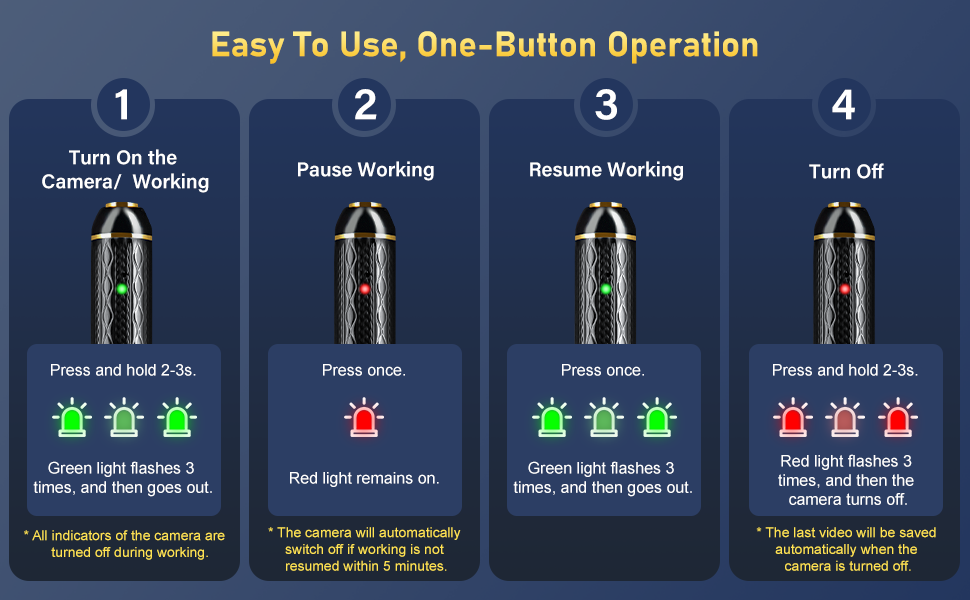 Easy To Use, One-Button Operation

1

Turn On the Camera/ Working

Press and hold 2-3s.

Green light flashes 3 times, and then goes out.

* All indicators of the camera are turned off during working.

2

Pause Working

Press once.

Red light remains on.

* The camera will automatically switch off if working is not resumed within 5 minutes.

3

Resume Working

Press once.

Green light flashes 3 times, and then goes out.

4

Turn Off

Press and hold 2-3s.

Red light flashes 3 times, and then the camera turns off.

* The last video will be saved automatically when the camera is turned off.